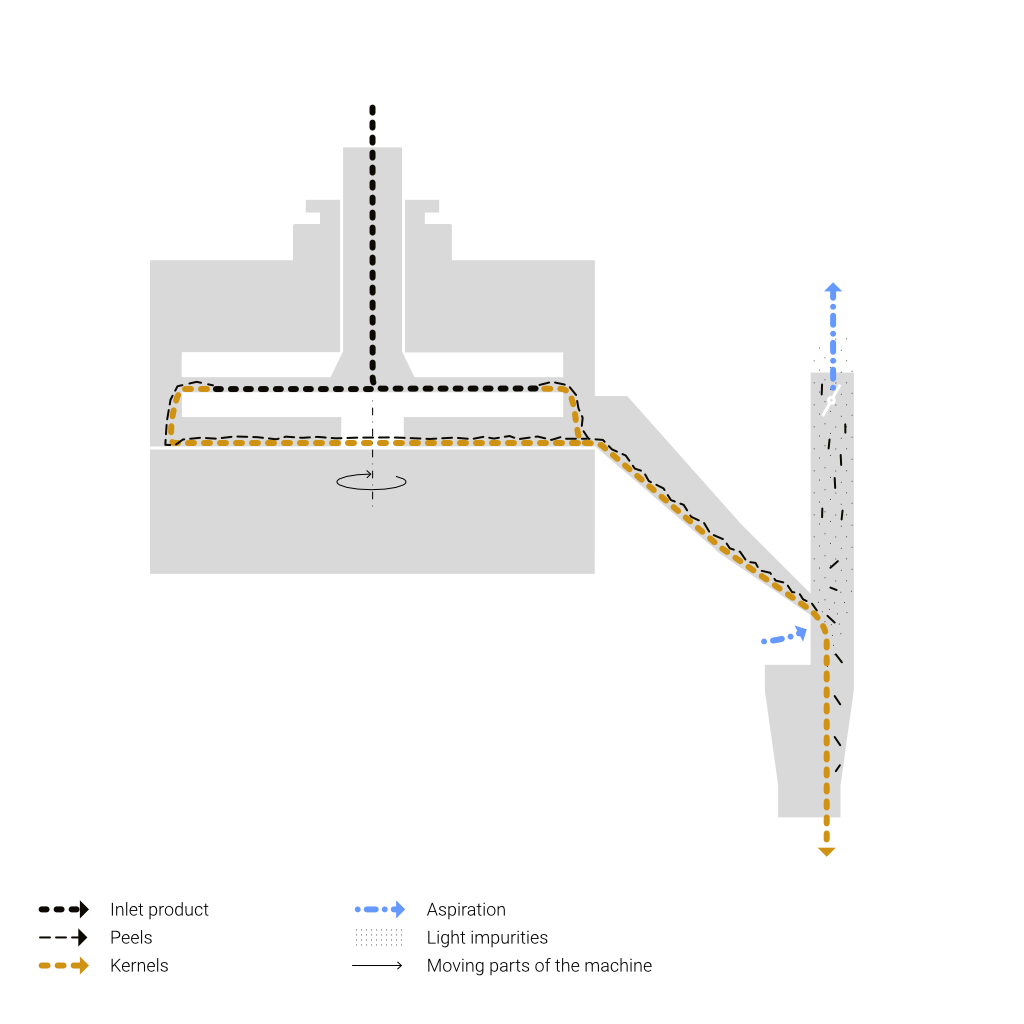 Inlet product
Peels
Kernels
Aspiration
Light impurities
Moving parts of the machine